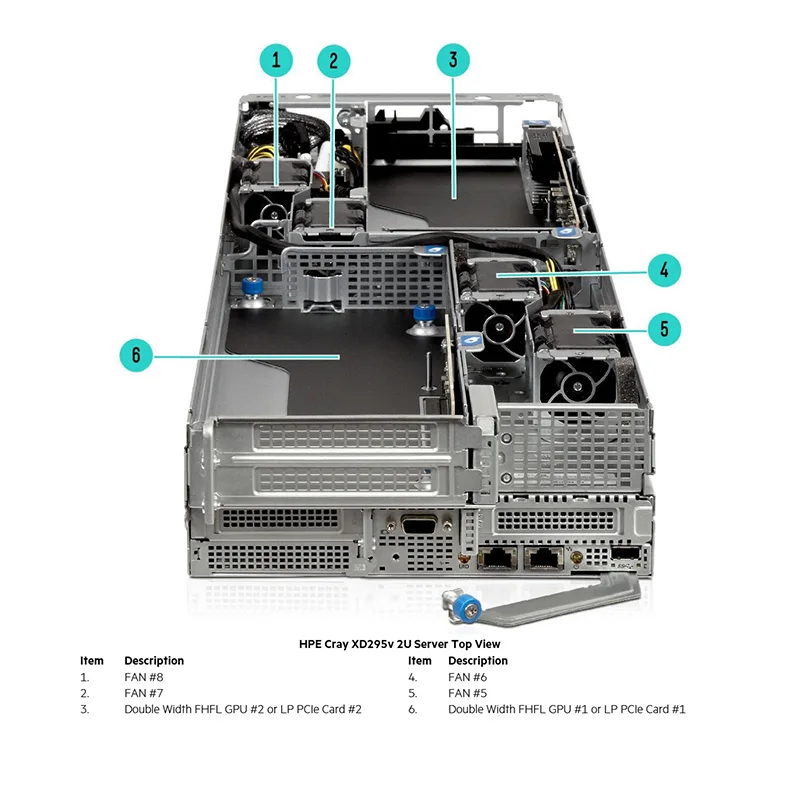 1
2
3
4
5
6

HPE Cray XD295v 2U Server Top View

| Item | Description |
|---|---|
| 1. | FAN #8 |
| 2. | FAN #7 |
| 3. | Double Width FHFL GPU #2 or LP PCIe Card #2 |

| Item | Description |
|---|---|
| 4. | FAN #6 |
| 5. | FAN #5 |
| 6. | Double Width FHFL GPU #1 or LP PCIe Card #1 |